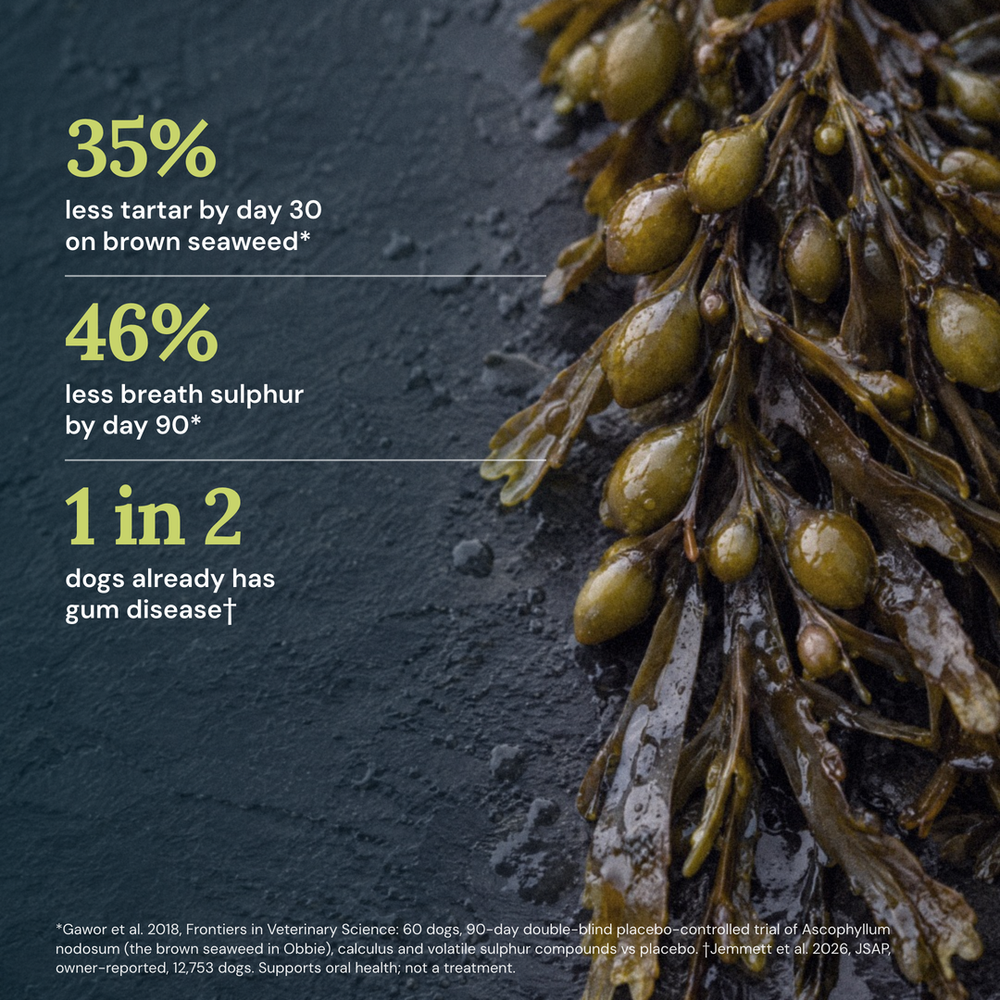 35%

less tartar by day 30 on brown seaweed*

46%

less breath sulphur by day 90*

1 in 2

dogs already has gum disease†

*Gawor et al. 2018, Frontiers in Veterinary Science: 60 dogs, 90-day double-blind placebo-controlled trial of Ascophyllum nodosum (the brown seaweed in Obbie), calculus and volatile sulphur compounds vs placebo. †Jemmett et al. 2026, JSAP, owner-reported, 12,753 dogs. Supports oral health; not a treatment.